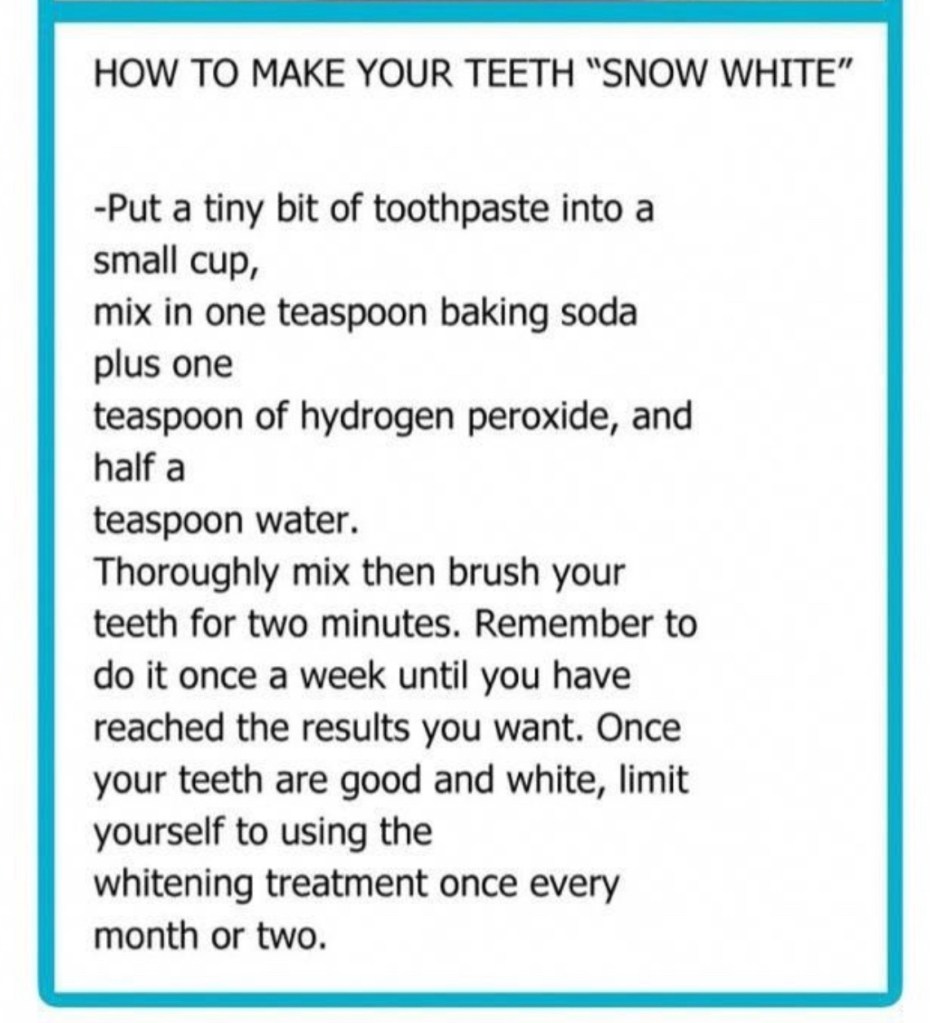 HOW TO MAKE YOUR TEETH "SNOW WHITE"

-Put a tiny bit of toothpaste into a small cup,
mix in one teaspoon baking soda plus one
teaspoon of hydrogen peroxide, and half a
teaspoon water.
Thoroughly mix then brush your teeth for two minutes. Remember to do it once a week until you have reached the results you want. Once your teeth are good and white, limit yourself to using the
whitening treatment once every month or two.