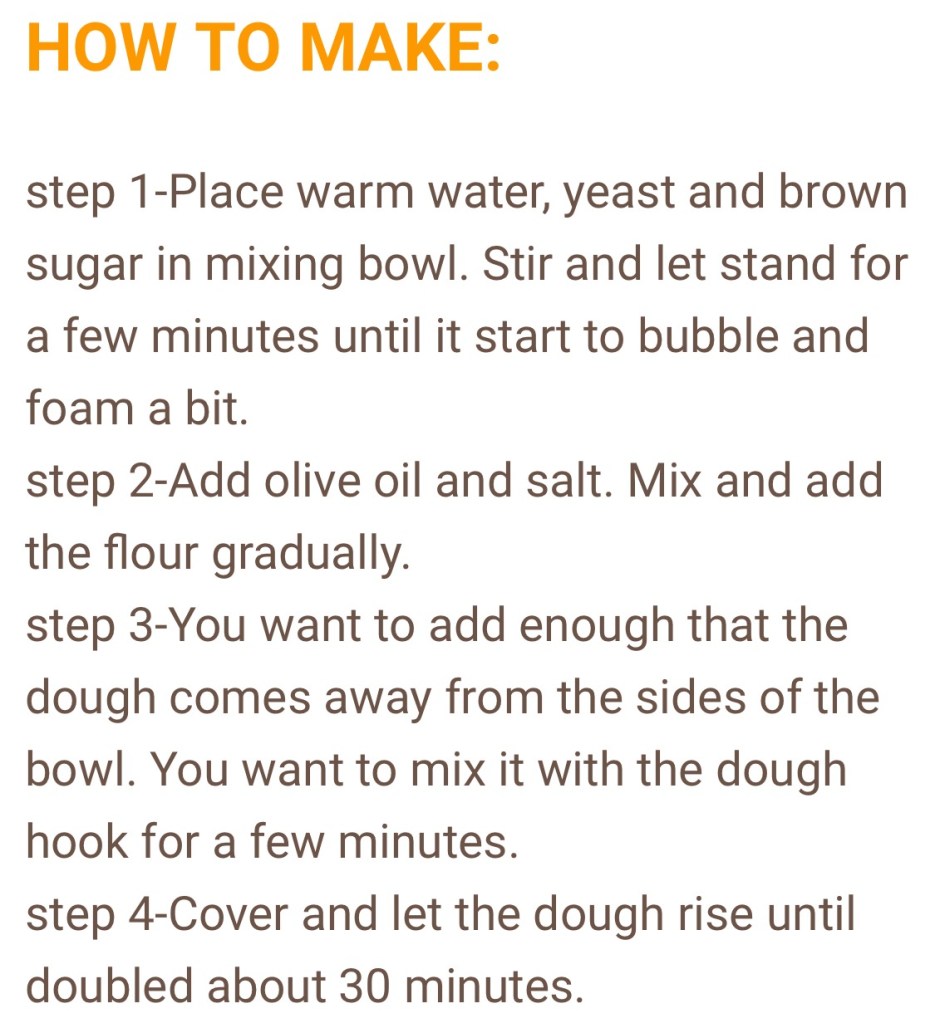 HOW TO MAKE:

step 1-Place warm water, yeast and brown sugar in mixing bowl. Stir and let stand for a few minutes until it start to bubble and foam a bit.
step 2-Add olive oil and salt. Mix and add the flour gradually.
step 3-You want to add enough that the dough comes away from the sides of the bowl. You want to mix it with the dough hook for a few minutes.
step 4-Cover and let the dough rise until doubled about 30 minutes.