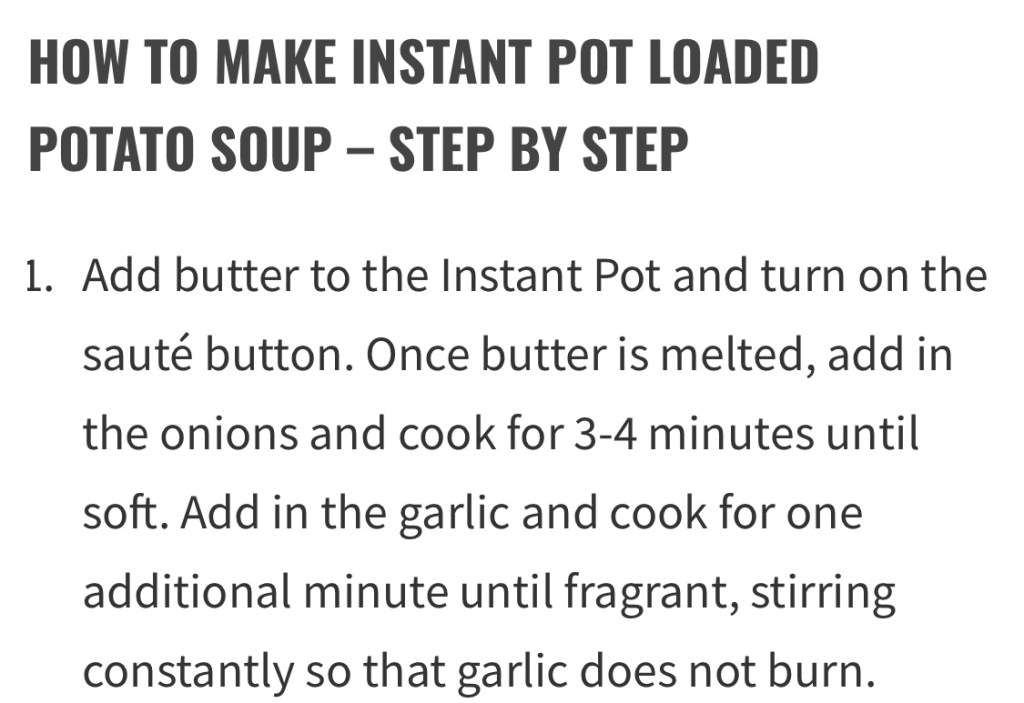 HOW TO MAKE INSTANT POT LOADED POTATO SOUP – STEP BY STEP

1. Add butter to the Instant Pot and turn on the sauté button. Once butter is melted, add in the onions and cook for 3-4 minutes until soft. Add in the garlic and cook for one additional minute until fragrant, stirring constantly so that garlic does not burn.