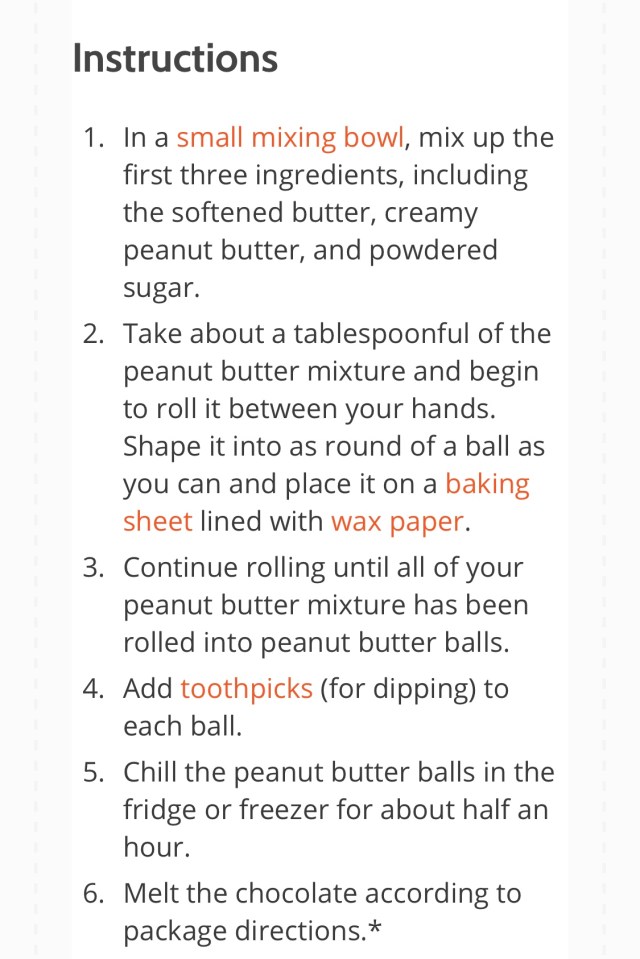 Instructions

1. In a small mixing bowl, mix up the first three ingredients, including the softened butter, creamy peanut butter, and powdered sugar.
2. Take about a tablespoonful of the peanut butter mixture and begin to roll it between your hands. Shape it into as round of a ball as you can and place it on a baking sheet lined with wax paper.
3. Continue rolling until all of your peanut butter mixture has been rolled into peanut butter balls.
4. Add toothpicks (for dipping) to each ball.
5. Chill the peanut butter balls in the fridge or freezer for about half an hour.
6. Melt the chocolate according to package directions.*