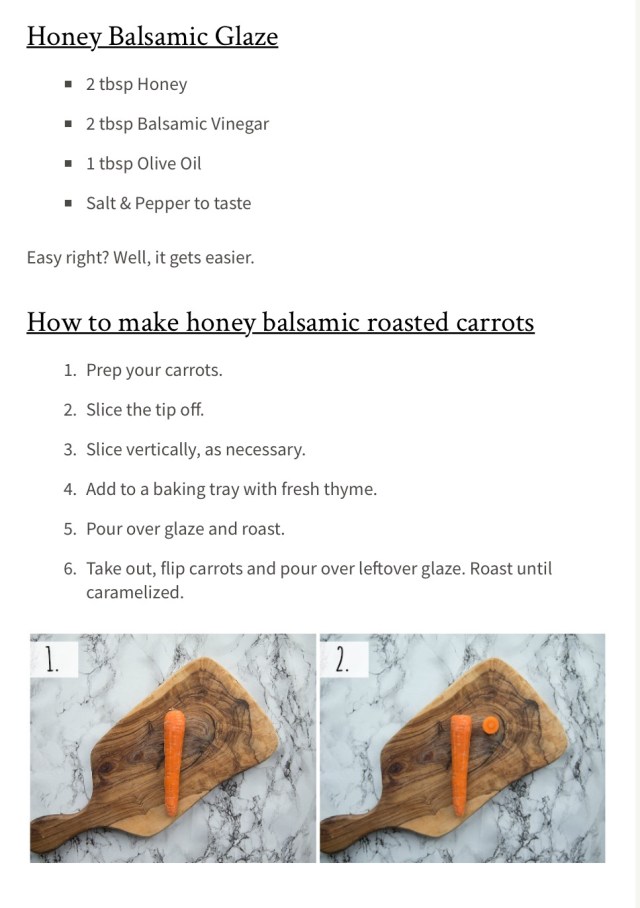 Honey Balsamic Glaze

- 2 tbsp Honey
- 2 tbsp Balsamic Vinegar
- 1 tbsp Olive Oil
- Salt & Pepper to taste

Easy right? Well, it gets easier.

How to make honey balsamic roasted carrots

1. Prep your carrots.
2. Slice the tip off.
3. Slice vertically, as necessary.
4. Add to a baking tray with fresh thyme.
5. Pour over glaze and roast.
6. Take out, flip carrots and pour over leftover glaze. Roast until caramelized.

1.

2.